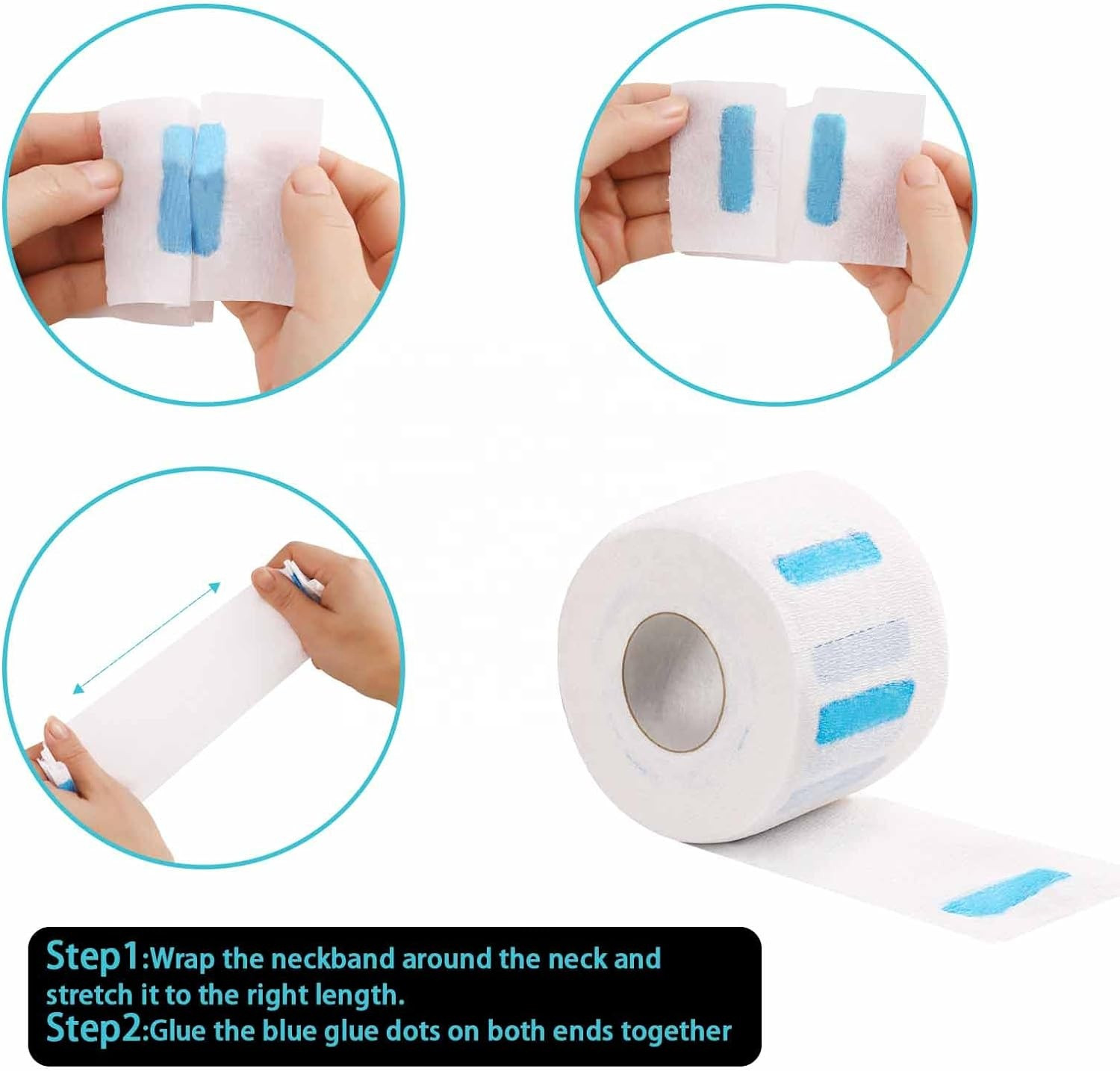 Step1:Wrap the neckband around the neck and stretch it to the right length.
Step2:Glue the blue glue dots on both ends together